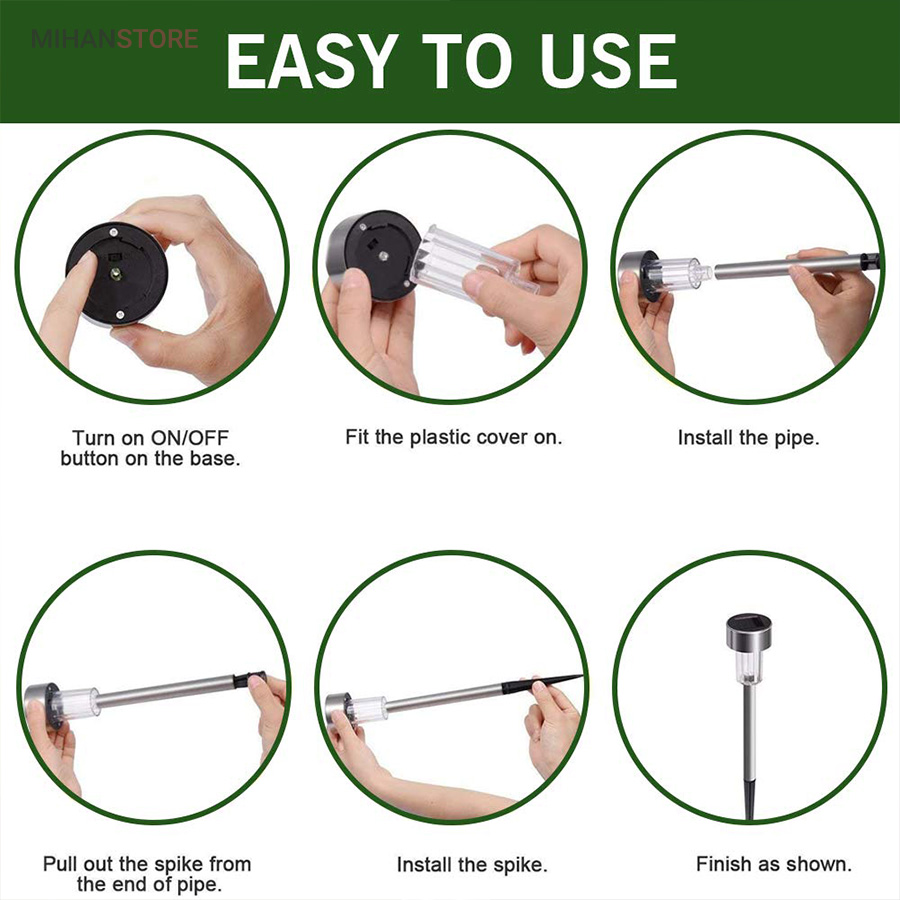 MIHANSTORE

EASY TO USE

Turn on ON/OFF button on the base.

Fit the plastic cover on.

Install the pipe.

Pull out the spike from the end of pipe.

Install the spike.

Finish as shown.